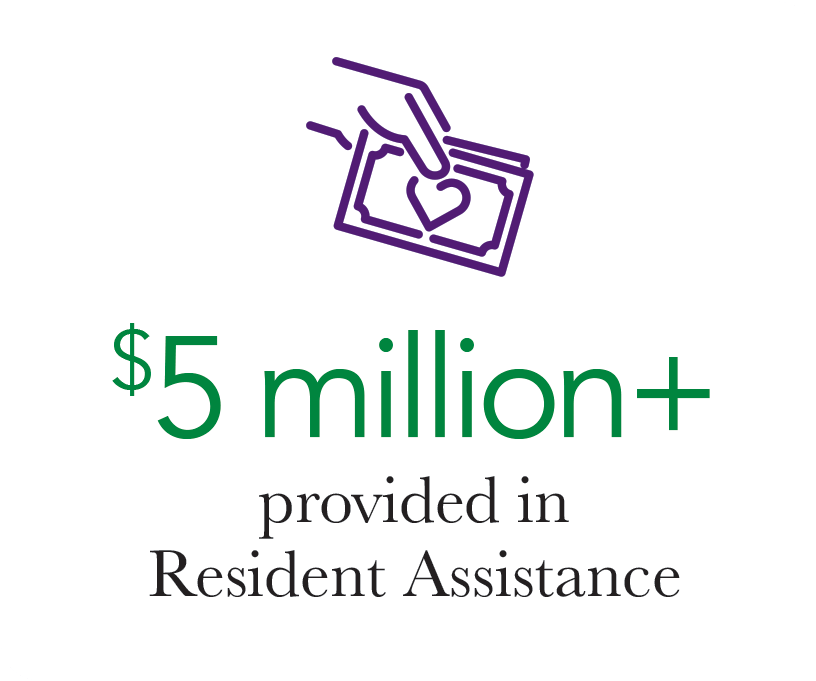 $5 million+
provided in
Resident Assistance