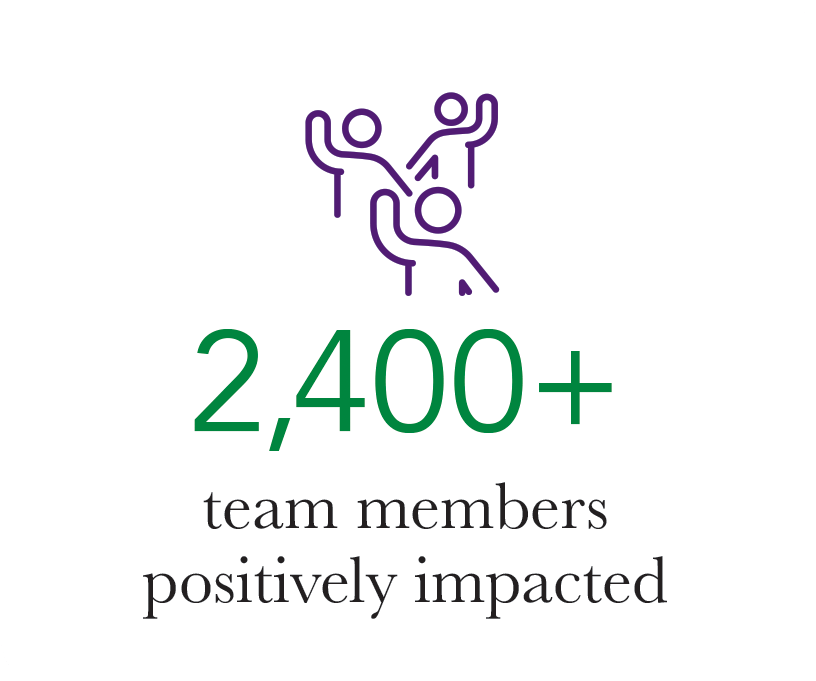 2,400+

team members positively impacted