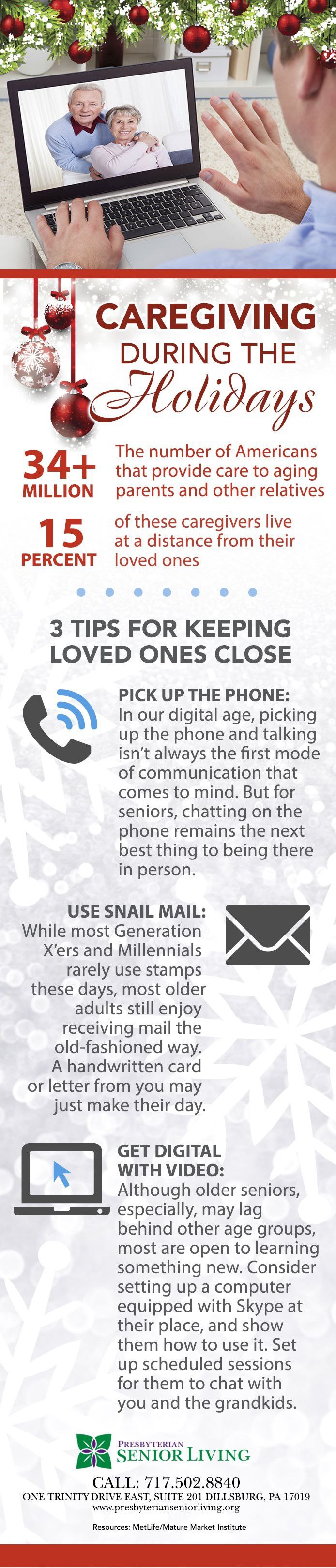 CAREGIVING DURING THE Holidays

34+ MILLION The number of Americans that provide care to aging parents and other relatives

15 PERCENT of these caregivers live at a distance from their loved ones

3 TIPS FOR KEEPING LOVED ONES CLOSE

PICK UP THE PHONE: In our digital age, picking up the phone and talking isn't always the first mode of communication that comes to mind. But for seniors, chatting on the phone remains the next best thing to being there in person.

USE SNAIL MAIL: While most Generation X'ers and Millennials rarely use stamps these days, most older adults still enjoy receiving mail the old-fashioned way. A handwritten card or letter from you may just make their day.

GET DIGITAL WITH VIDEO: Although older seniors, especially, may lag behind other age groups, most are open to learning something new. Consider setting up a computer equipped with Skype at their place, and show them how to use it. Set up scheduled sessions for them to chat with you and the grandkids.

PRESBYTERIAN SENIOR LIVING

CALL: 717.502.8840
ONE TRINITY DRIVE EAST, SUITE 201 DILLSBURG, PA 17019
www.presbyterianseniorliving.org

Resources: MetLife/Mature Market Institute