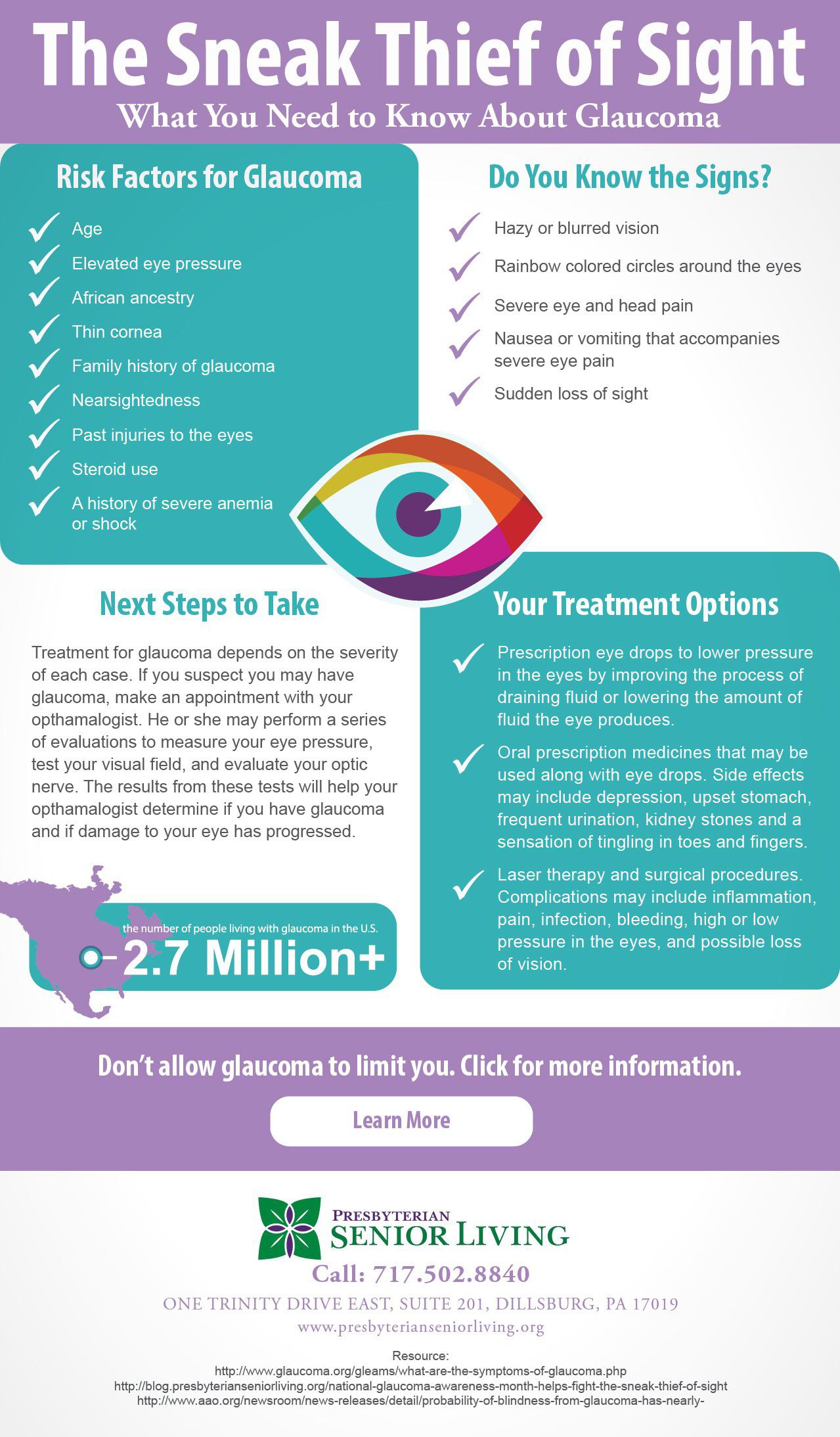 The Sneak Thief of Sight

What You Need to Know About Glaucoma

Risk Factors for Glaucoma

Age

Elevated eye pressure

African ancestry

Thin cornea

Family history of glaucoma

Nearsightedness

Past injuries to the eyes

Steroid use

A history of severe anemia or shock

Do You Know the Signs?

Hazy or blurred vision

Rainbow colored circles around the eyes

Severe eye and head pain

Nausea or vomiting that accompanies severe eye pain

Sudden loss of sight

Next Steps to Take

Treatment for glaucoma depends on the severity of each case. If you suspect you may have glaucoma, make an appointment with your opthamalogist. He or she may perform a series of evaluations to measure your eye pressure, test your visual field, and evaluate your optic nerve. The results from these tests will help your opthamalogist determine if you have glaucoma and if damage to your eye has progressed.

the number of people living with glaucoma in the U.S.

2.7 Million+

Your Treatment Options

Prescription eye drops to lower pressure in the eyes by improving the process of draining fluid or lowering the amount of fluid the eye produces.

Oral prescription medicines that may be used along with eye drops. Side effects may include depression, upset stomach, frequent urination, kidney stones and a sensation of tingling in toes and fingers.

Laser therapy and surgical procedures. Complications may include inflammation, pain, infection, bleeding, high or low pressure in the eyes, and possible loss of vision.

Don't allow glaucoma to limit you. Click for more information.

Learn More

PRESBYTERIAN SENIOR LIVING

Call: 717.502.8840

ONE TRINITY DRIVE EAST, SUITE 201, DILLSBURG, PA 17019

www.presbyterianseniorliving.org

Resource:
http://www.glaucoma.org/gleams/what-are-the-symptoms-of-glaucoma.php
http://blog.presbyterianseniorliving.org/national-glaucoma-awareness-month-helps-fight-the-sneak-thief-of-sight
http://www.aao.org/newsroom/news-releases/detail/probability-of-blindness-from-glaucoma-has-nearly-